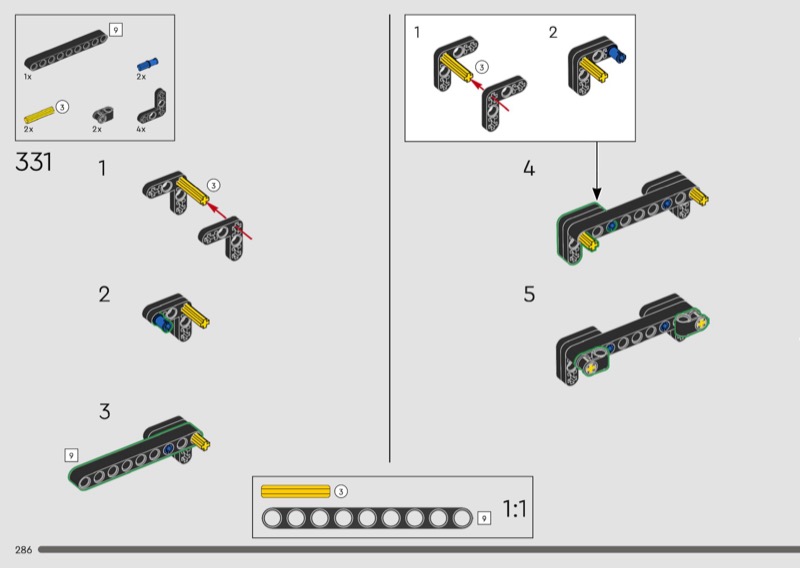 9
1x
2x
3
2x
2x
4x

331

1
3

2

3
9

1
3
2

4

5

3
9
1:1

286