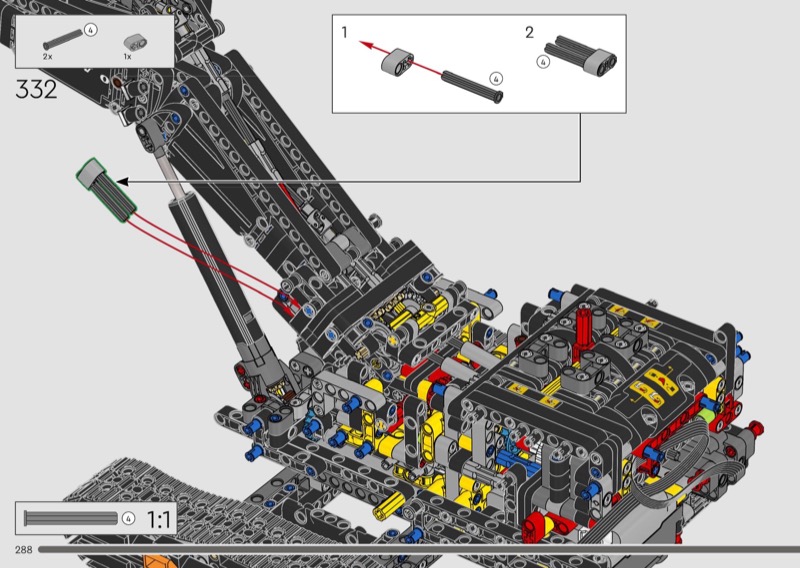 4
2x
1x

332

1
4

2
4

4
1:1

288