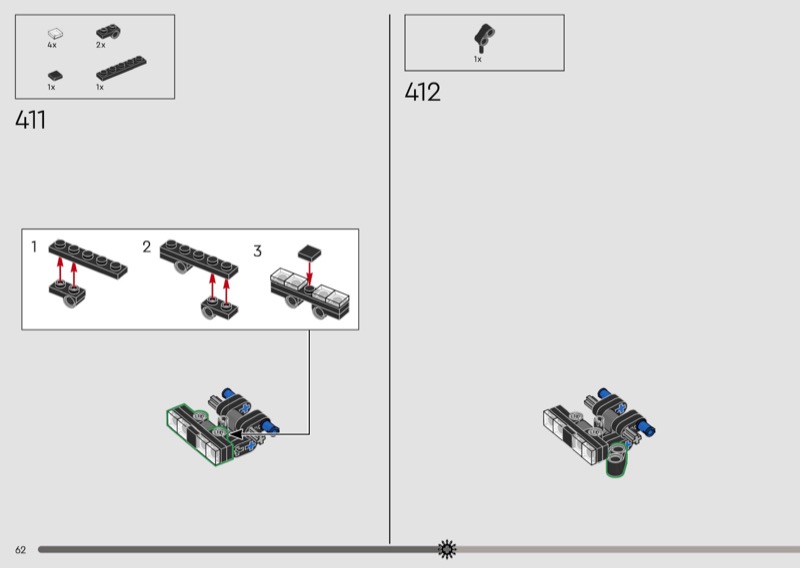 4x
2x
1x
1x
411

1
2
3

1x
412

62