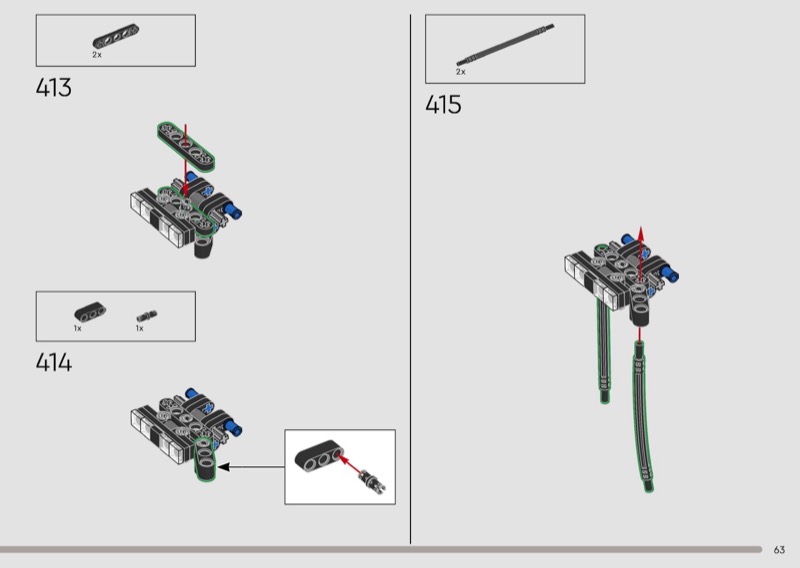 2x

413

1x 1x

414

2x

415

63