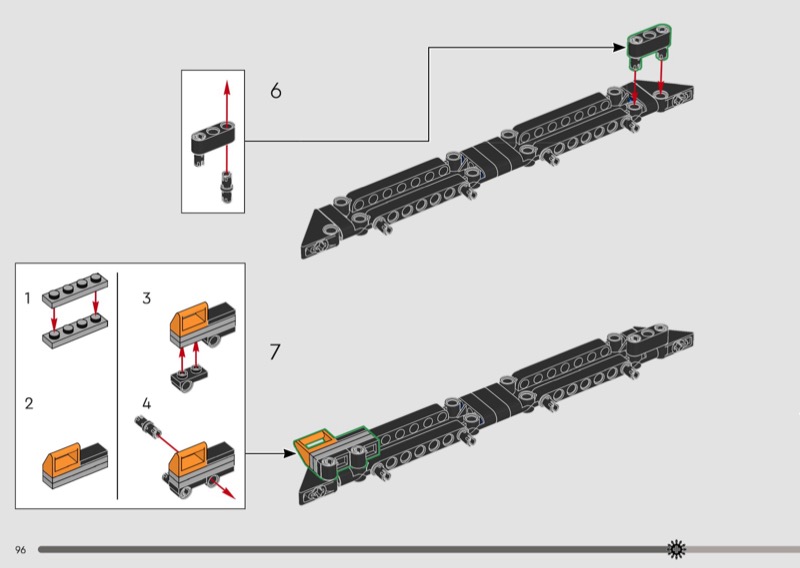 6

1

3

2

4

7

96