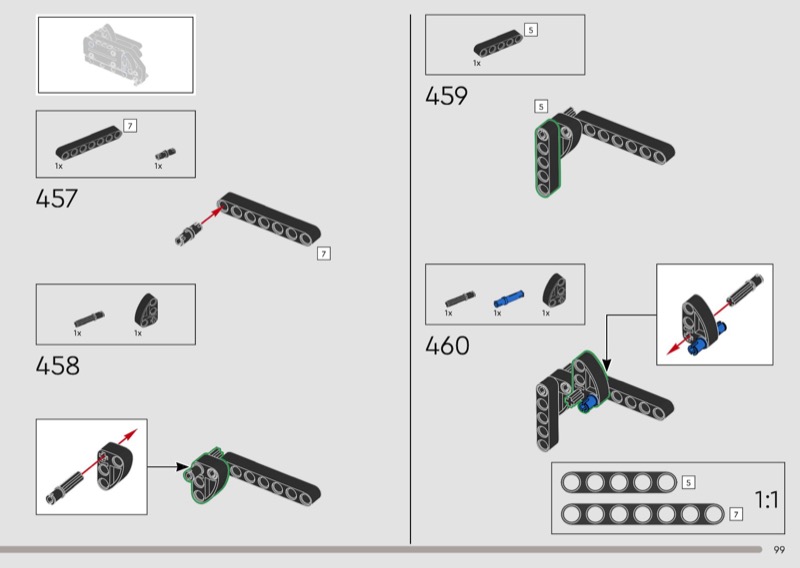 7
1x
1x

457

7

1x
1x

458

5
1x

459

5

1x
1x
1x

460

5
7
1:1

99