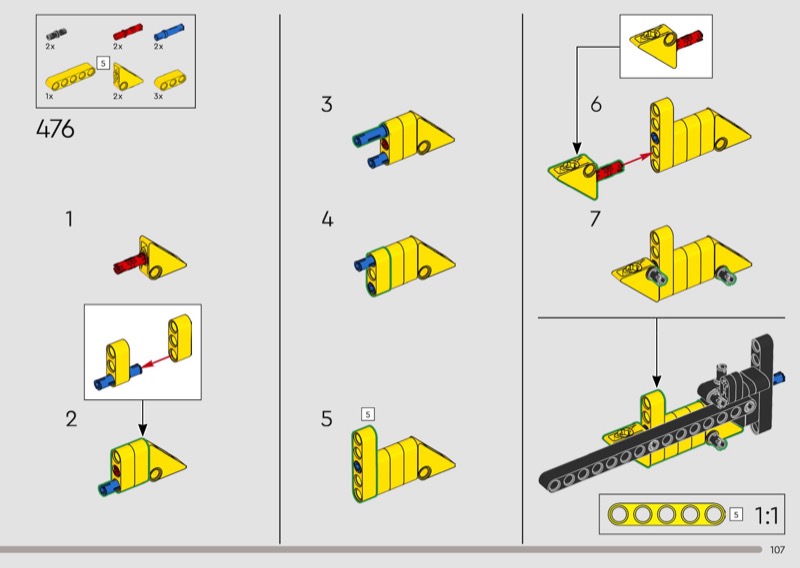 2x 2x 2x

5

1x 2x 3x

476

1

2

3

4

5

5

6

7

5 1:1

107