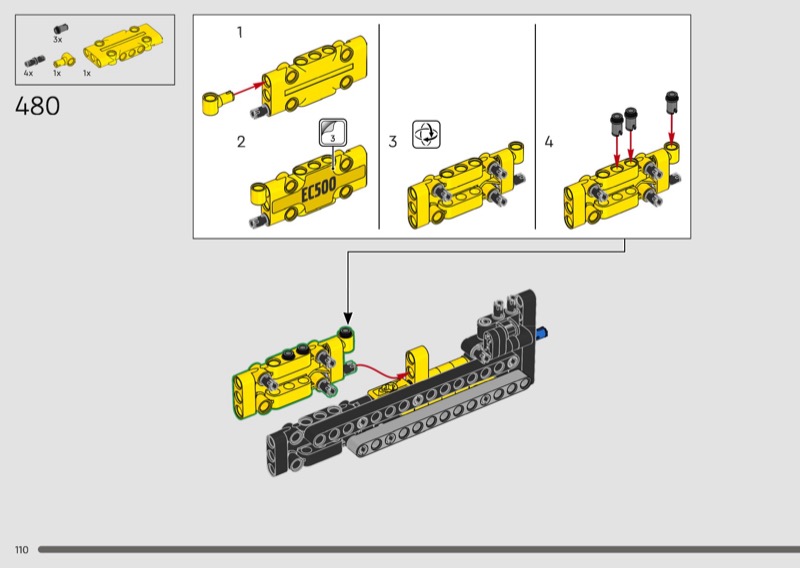 3x
4x
1x
1x
480
1
2
3
EC500
3
4
110