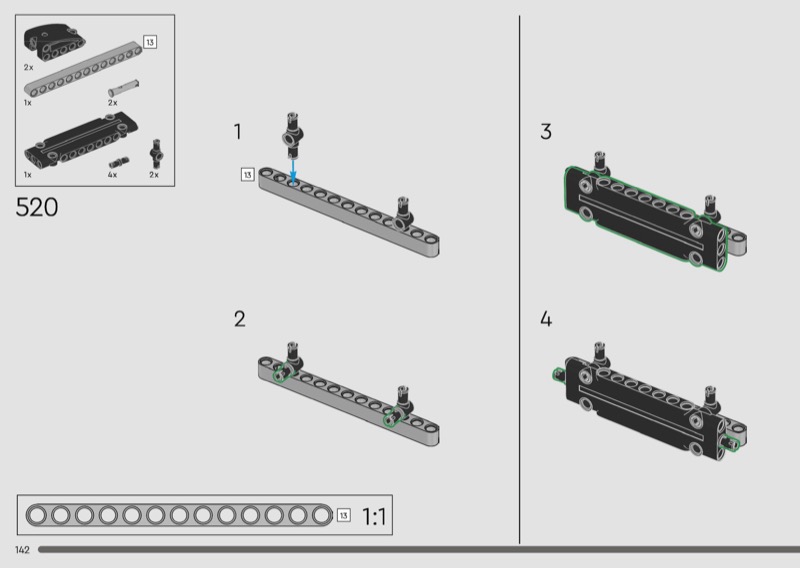 2x
13
1x
2x
1x
4x
2x
520

1
13

2

3

4

13 1:1

142