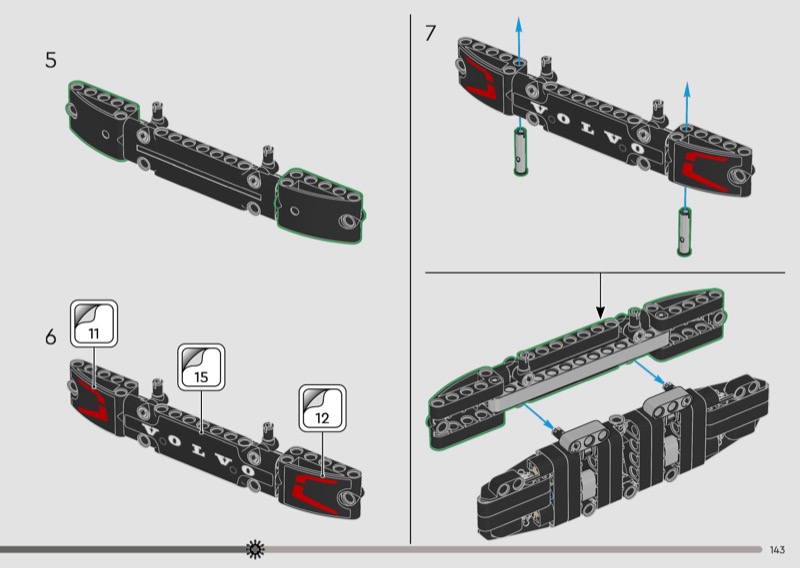 5

6

11

15

12

VOLVO

7

VOLVO

143