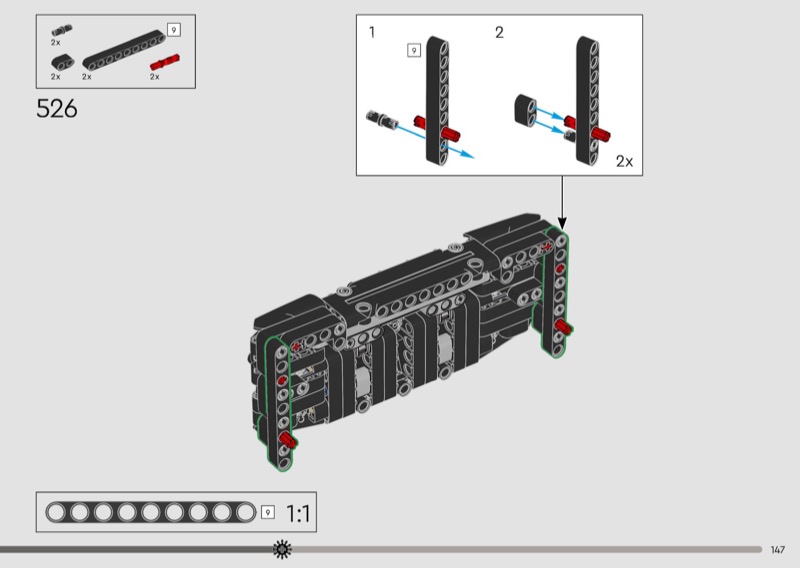 2x
9
2x 2x 2x

526

1
9
2
2x

9 1:1

147