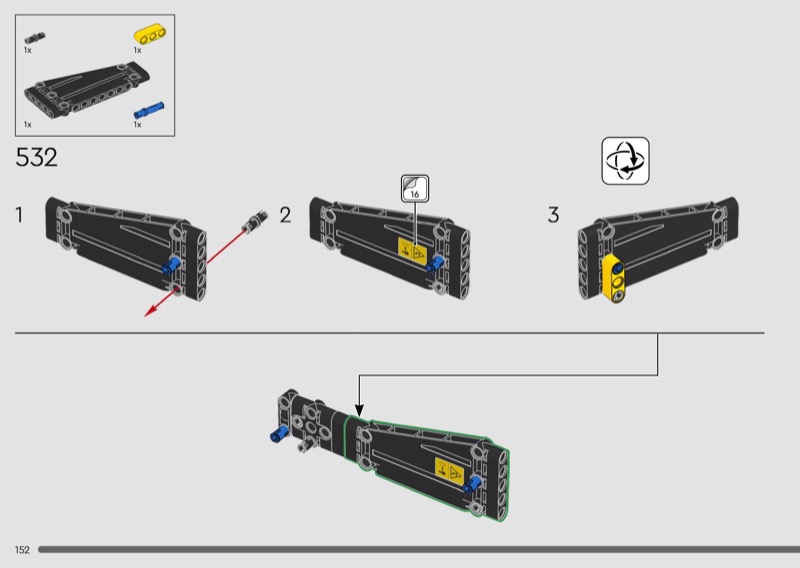 1x
1x
1x
1x

532

1

2

16

3

152