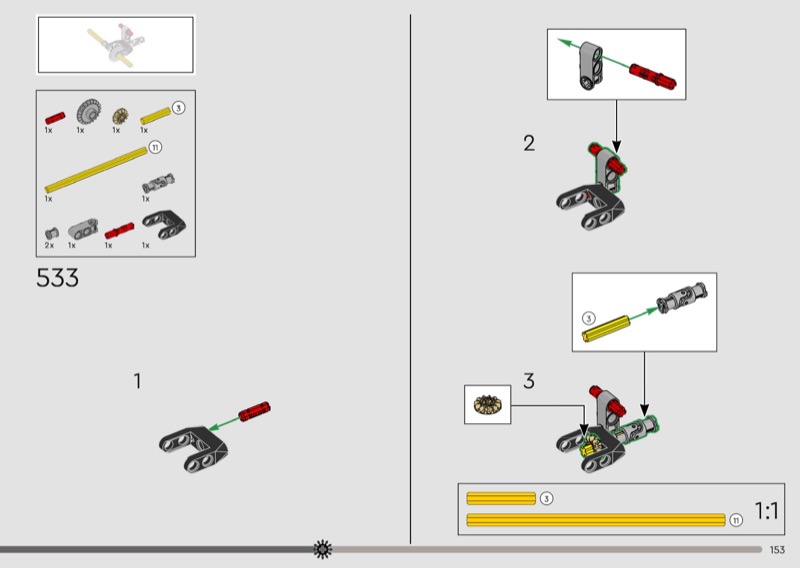 1x 1x 1x 1x 3

11

1x 1x

2x 1x 1x 1x

533

1

2

3

3

3

11

1:1

153