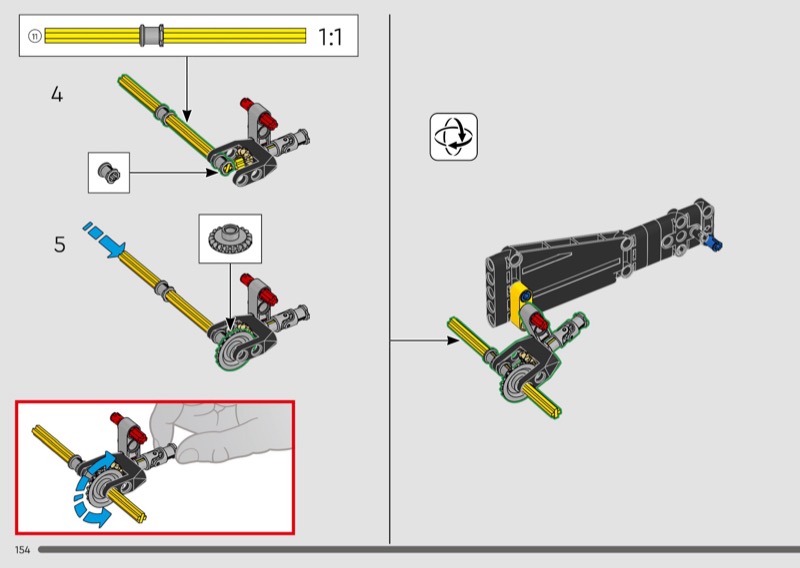 11 1:1

4

5

154