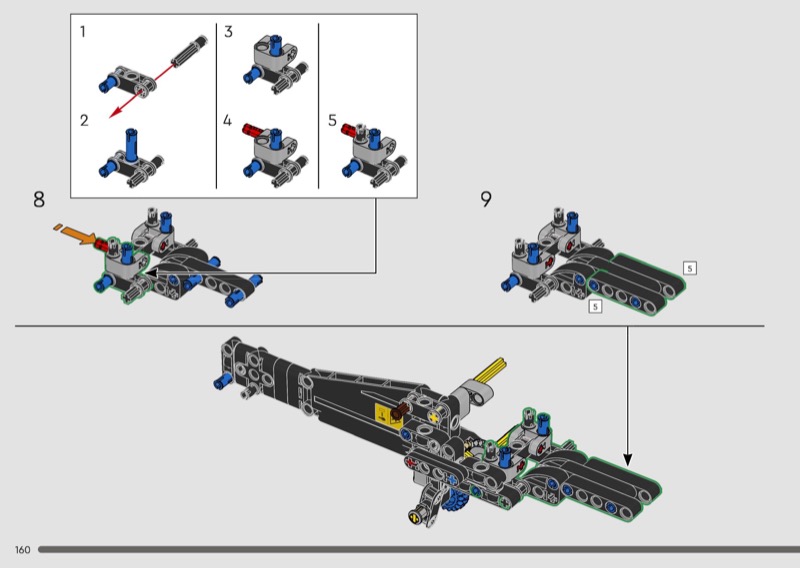 1
2
3
4
5
8
9
5
5
160