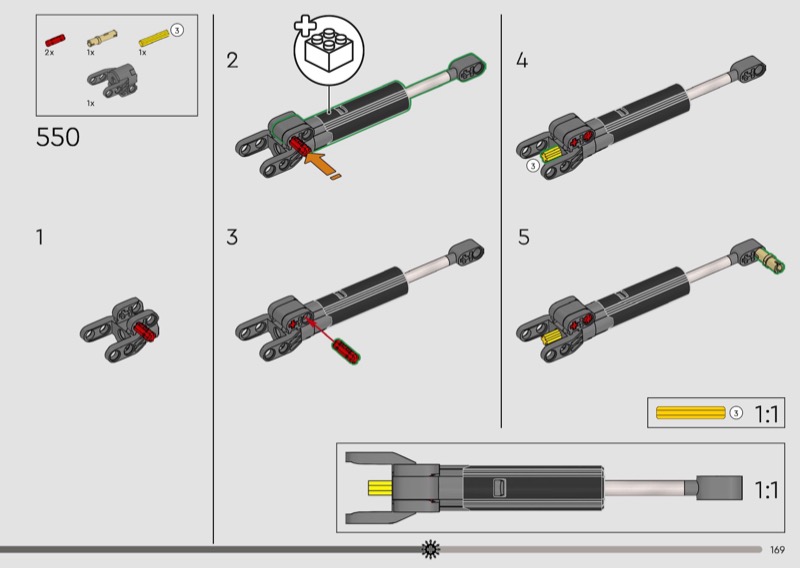 2x 1x 1x 3
1x

550

1

2

3

4

3

5

3 1:1

1:1

169