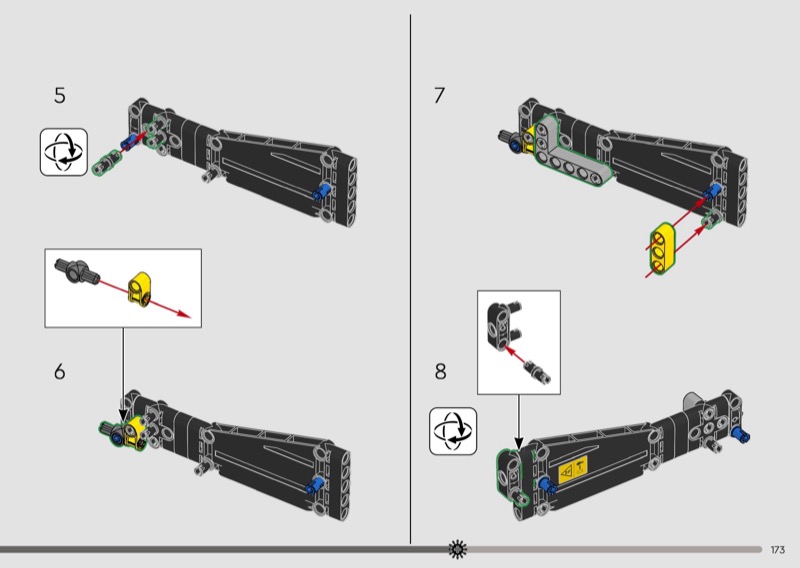 5

6

7

8

173