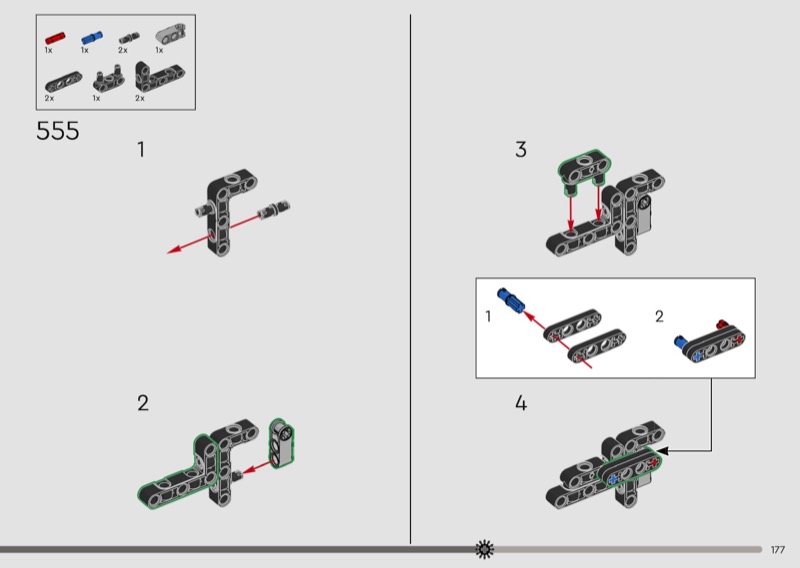 1x 1x 2x 1x
2x 1x 2x

555

1

2

3

1

2

4

177