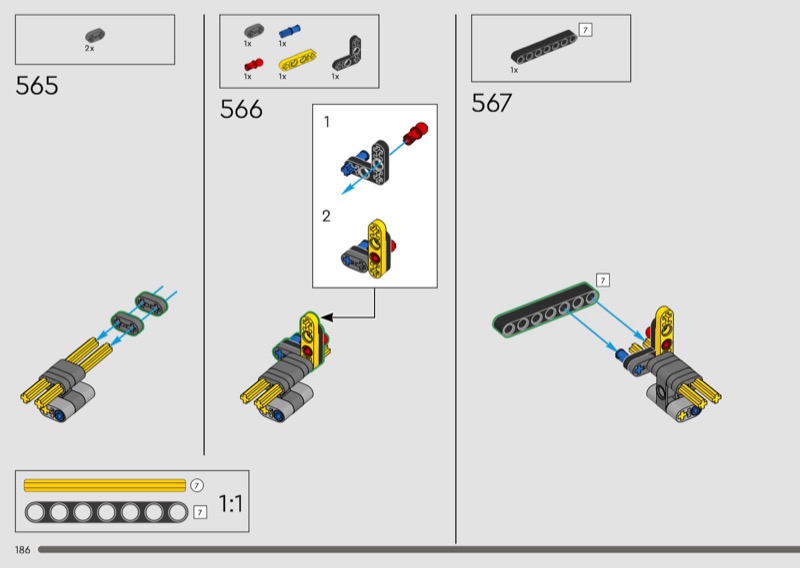 2x

565

1x 1x
1x 1x 1x

566

1

2

7
1x

567

7

7
7 1:1

186