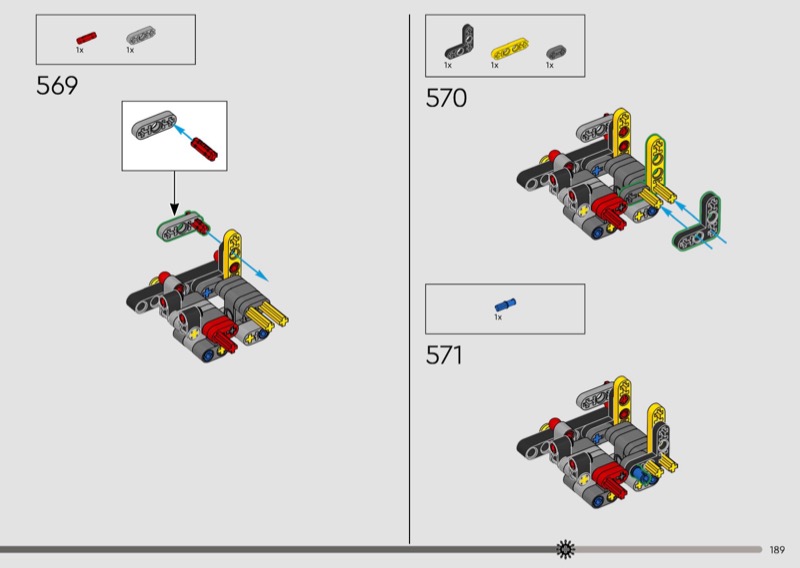 1x 1x

569

1x 1x 1x

570

1x

571

189