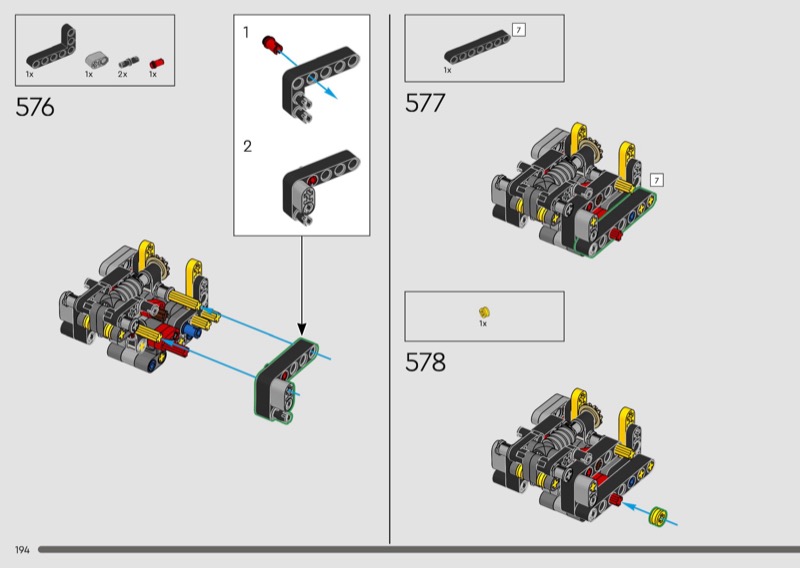 1x 1x 2x 1x

576

1

2

7

1x

577

7

1x

578

194