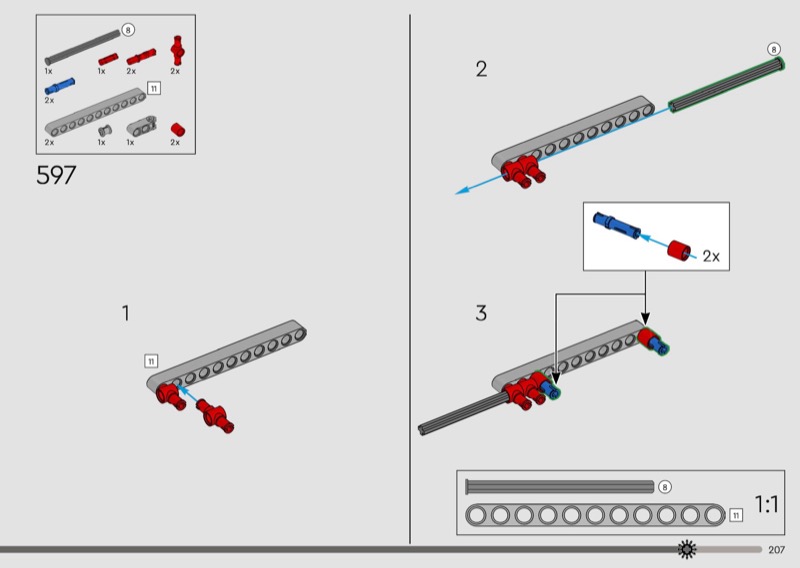 8
1x
1x
2x
2x
2x
11
2x
1x
1x
2x

597

1

11

2

8

2x

3

8

11

1:1

207