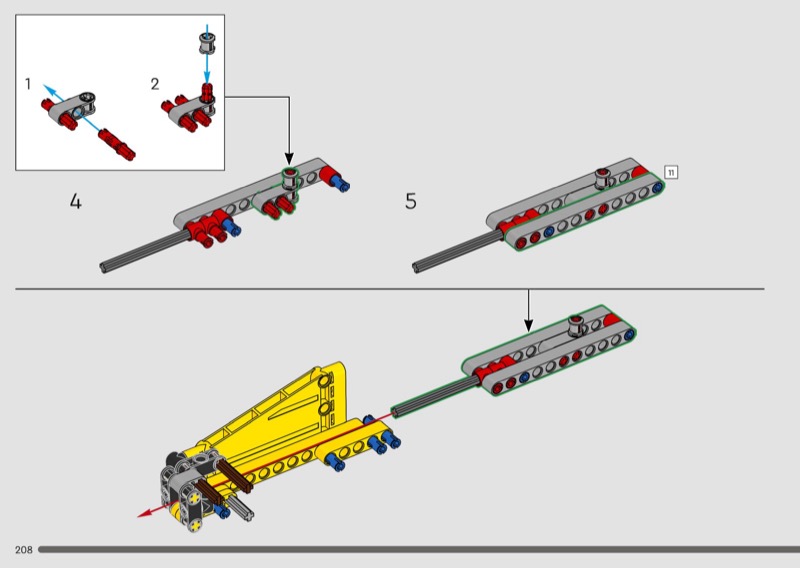 1

2

4

5

11

208