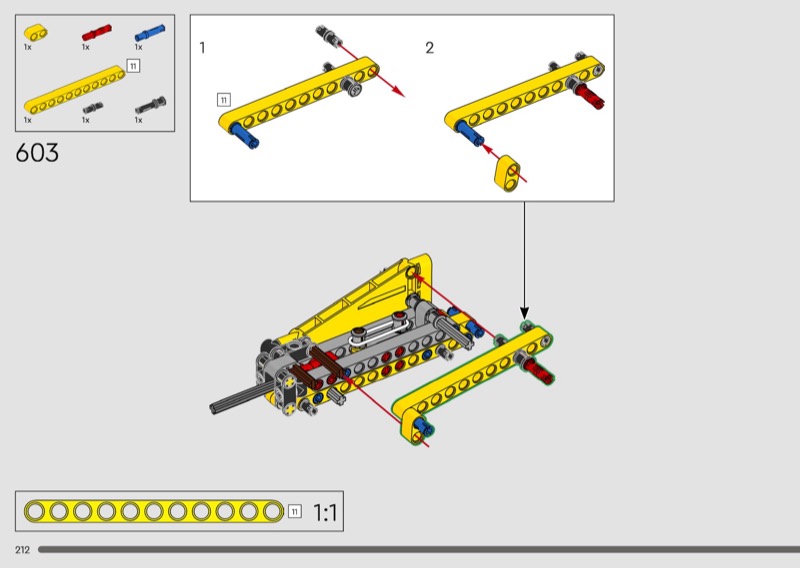 1x
1x
1x
11
1x
1x
1x

603

1
11
2

11
1:1

212