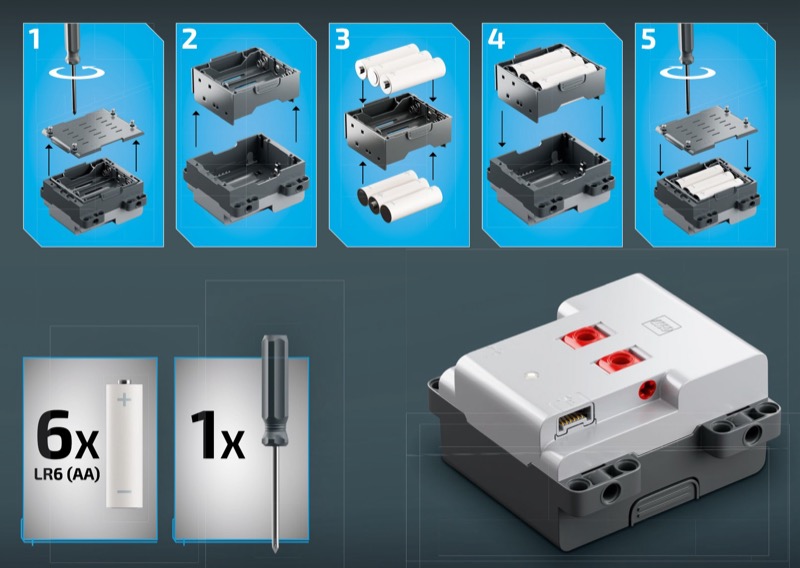 1

2

3

4

5

6x
LR6 (AA)

1x