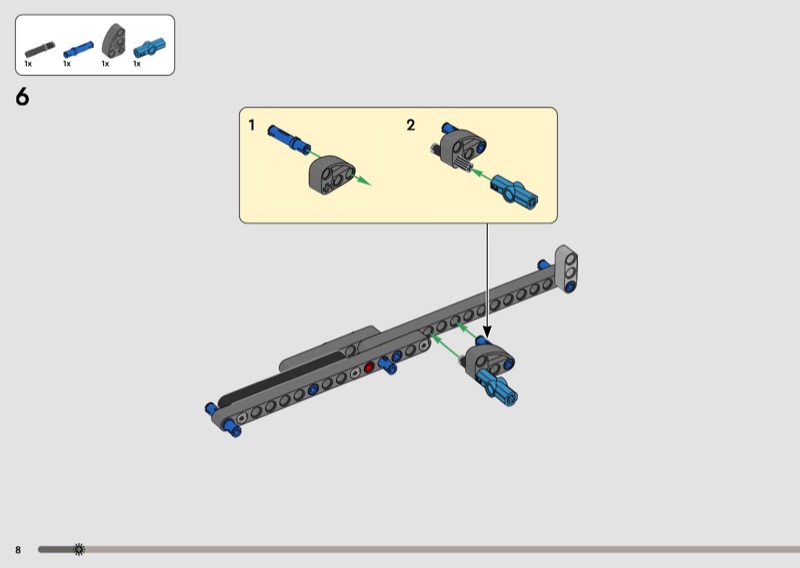 1x 1x 1x 1x

6

1

2

8