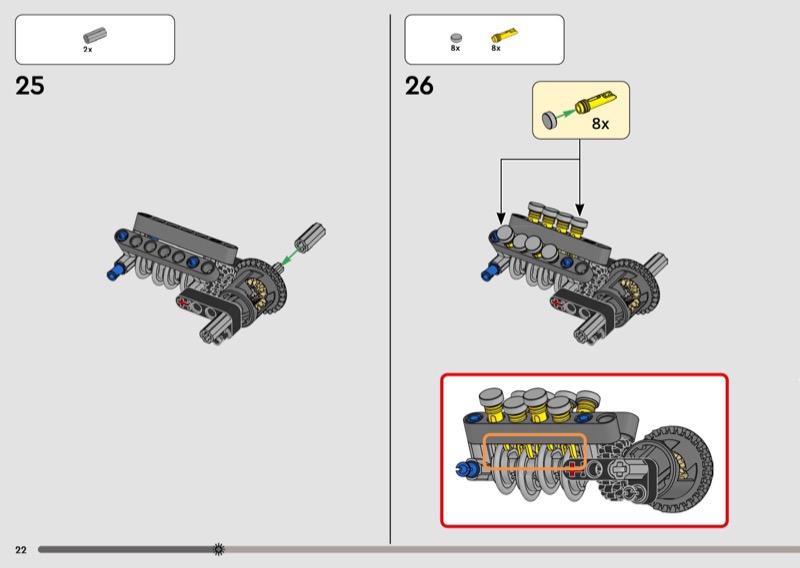 2x

25

8x 8x

26

8x

22