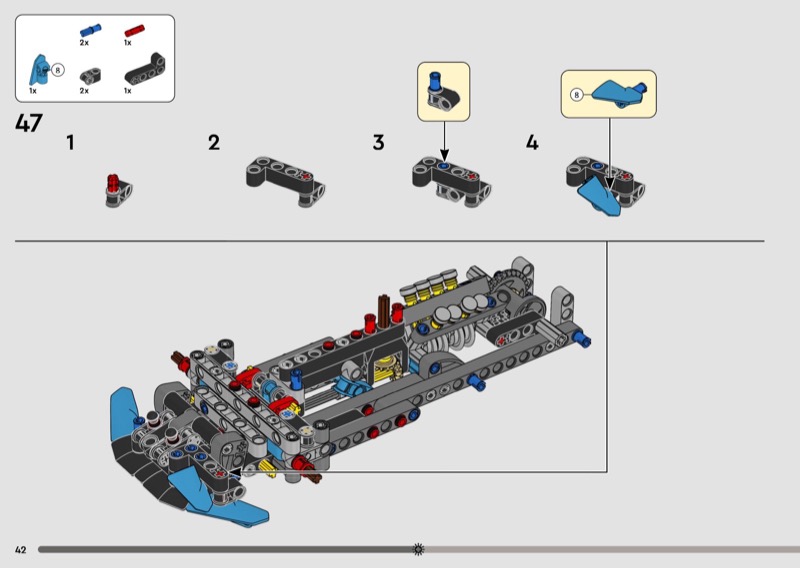 2x
1x
8
1x
2x
1x

47

1

2

3

4

8

42