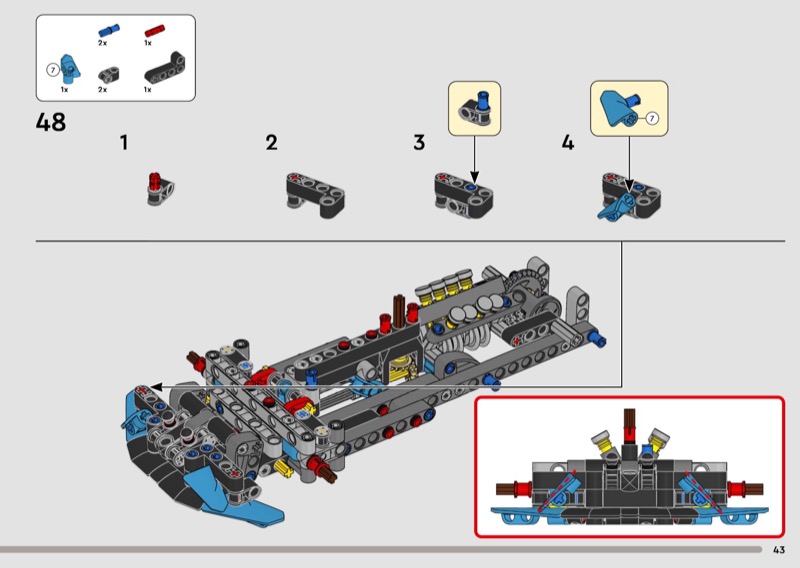 2x
1x
7
1x
2x
1x
48
1
2
3
4
7
43