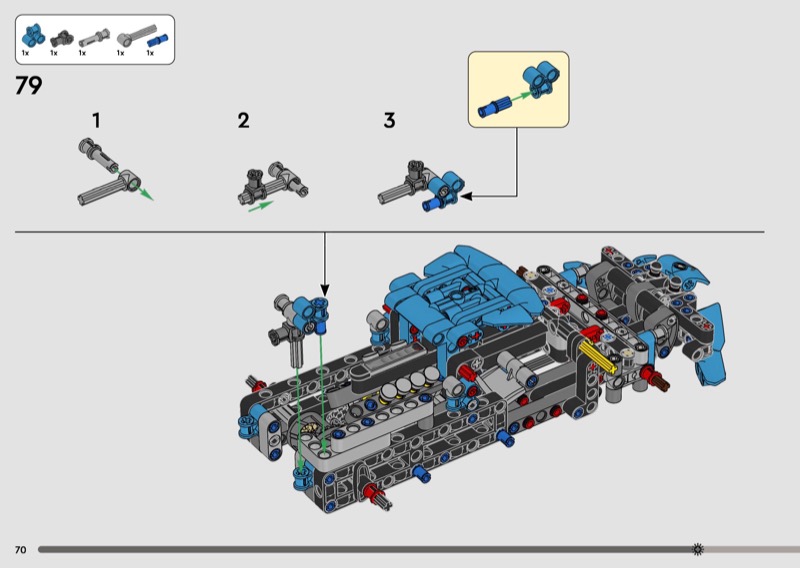 1x 1x 1x 1x 1x

79

1

2

3

70