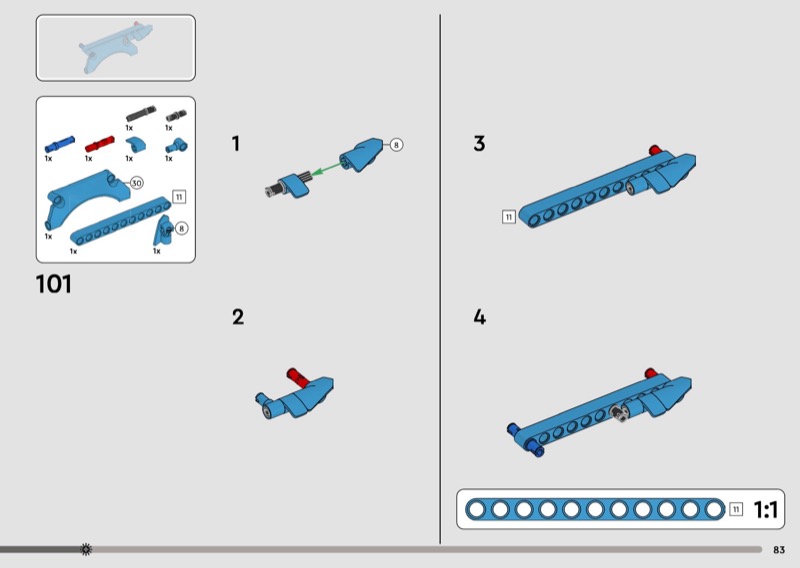 1x
1x
1x
1x
1x
1x
30
11
8
1x
1x
1x

101

1
8

2

3
11

4

11 1:1

83