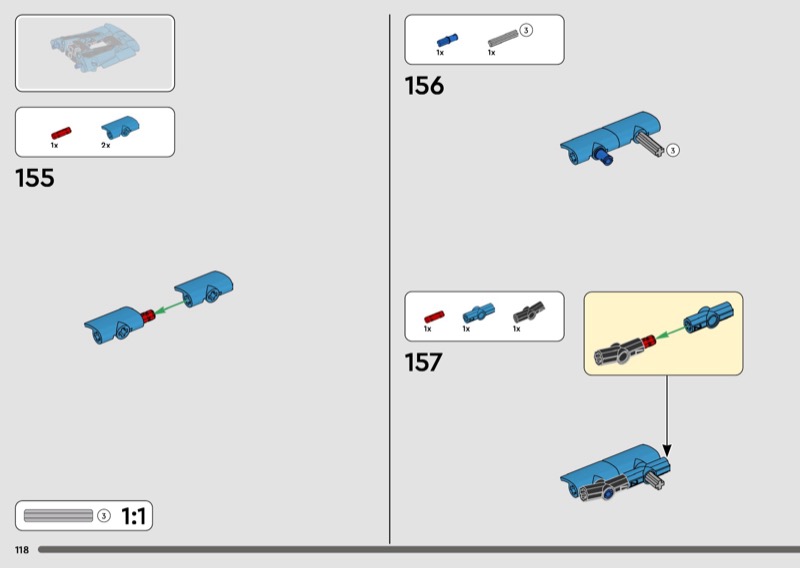 1x 2x

155

3 1:1

118

1x 1x 3

156

3

1x 1x 1x

157