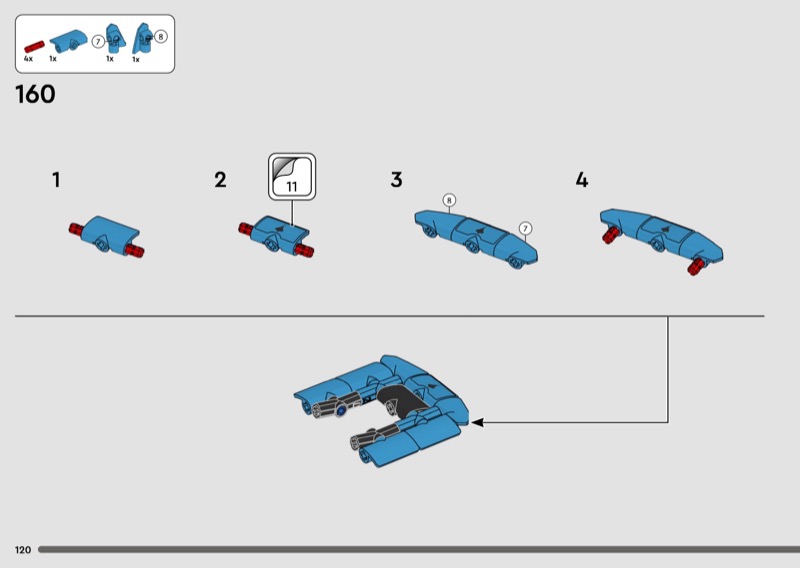 4x 1x 7 1x 1x 8

160

1

2

11

3

8

7

4

120