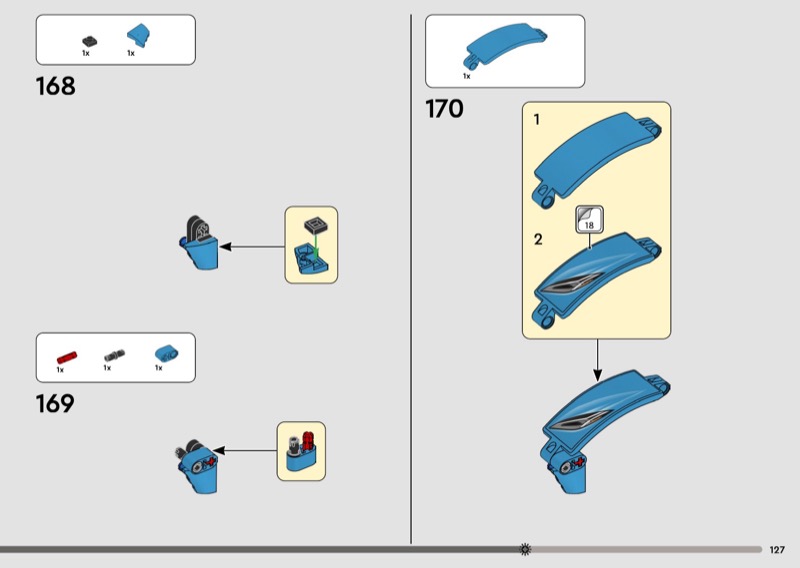 1x 1x

168

1x 1x 1x

169

1x

170

1

18

2

127