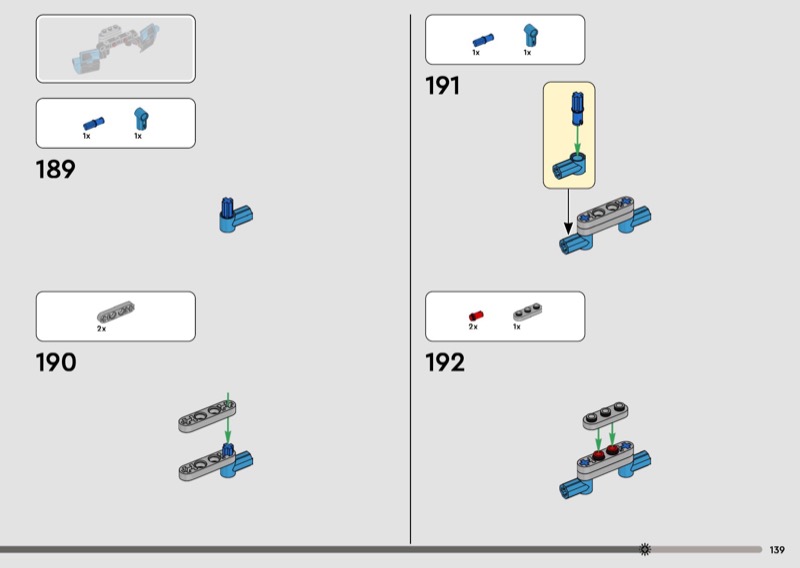 1x
1x

189

2x

190

1x
1x

191

2x
1x

192

139