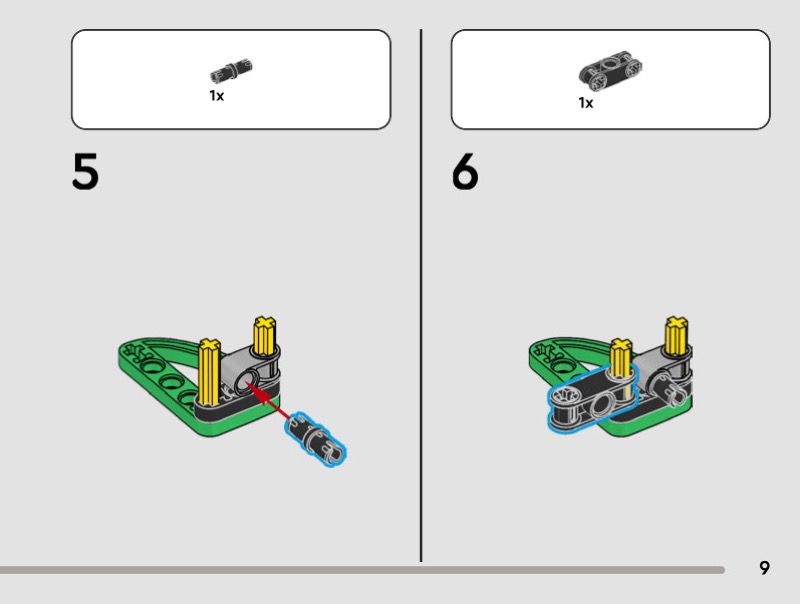 1x

5

1x

6

9