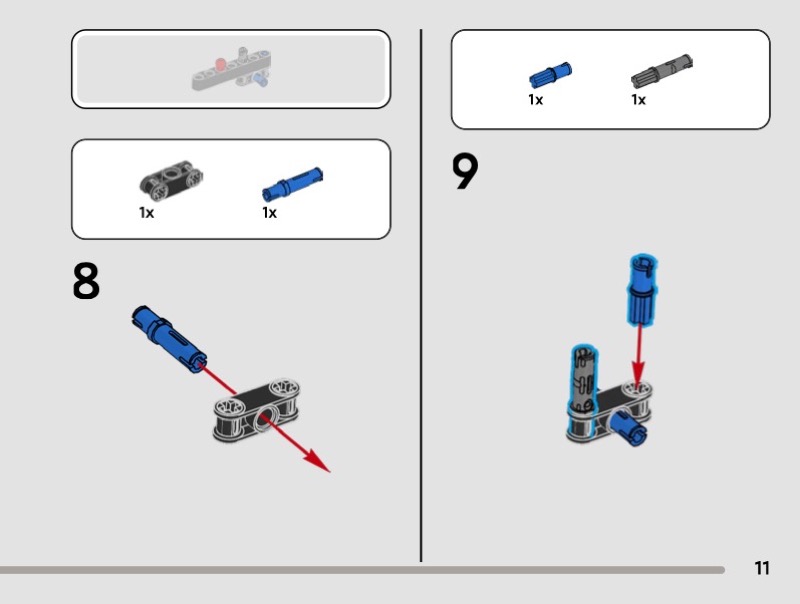 1x 1x

8

1x 1x

9

11