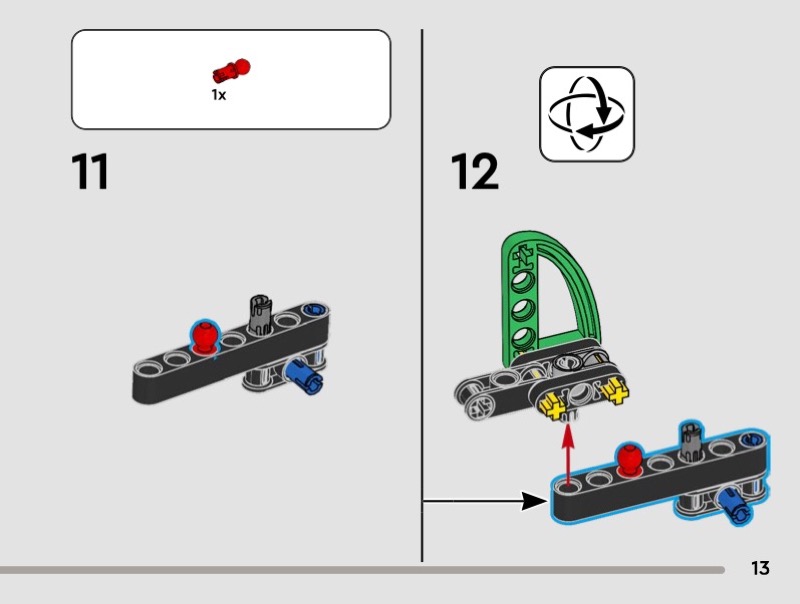 1x

11

12

13