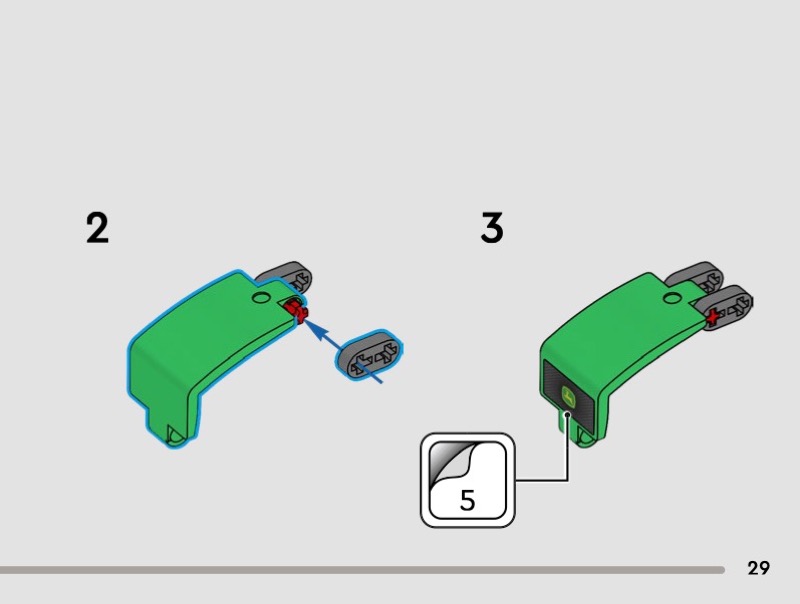 2

3

5

29