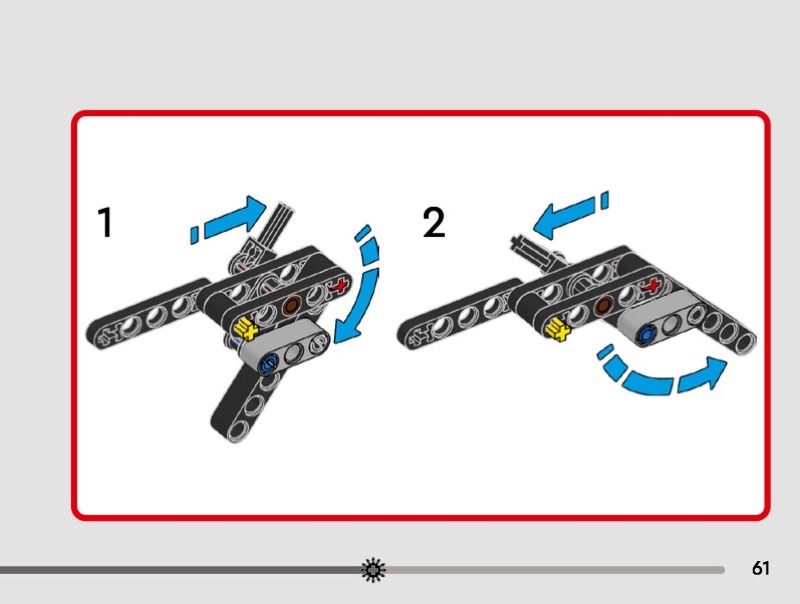 1

2

61