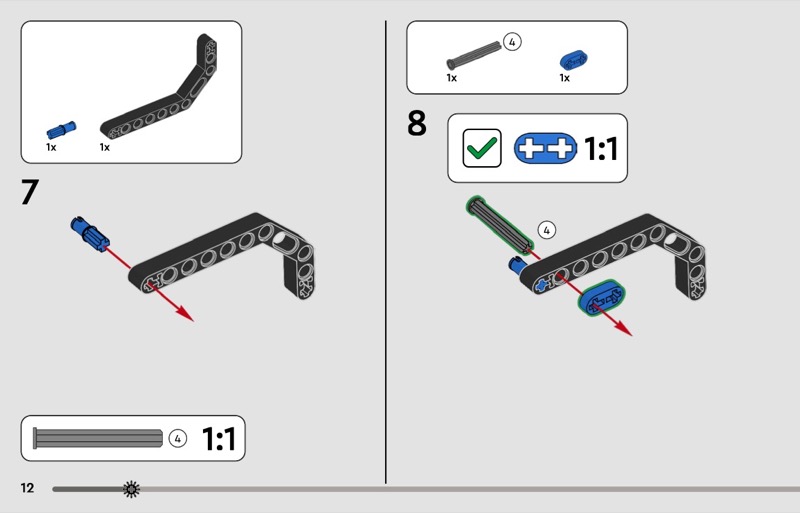 1x 1x

7

4 1:1

12

4

1x 1x

8

1:1

4