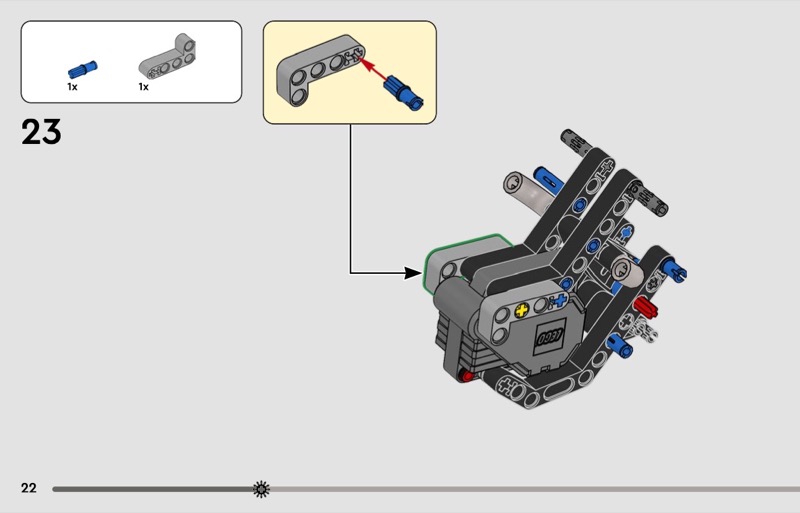 1x 1x

23

LEGO

22