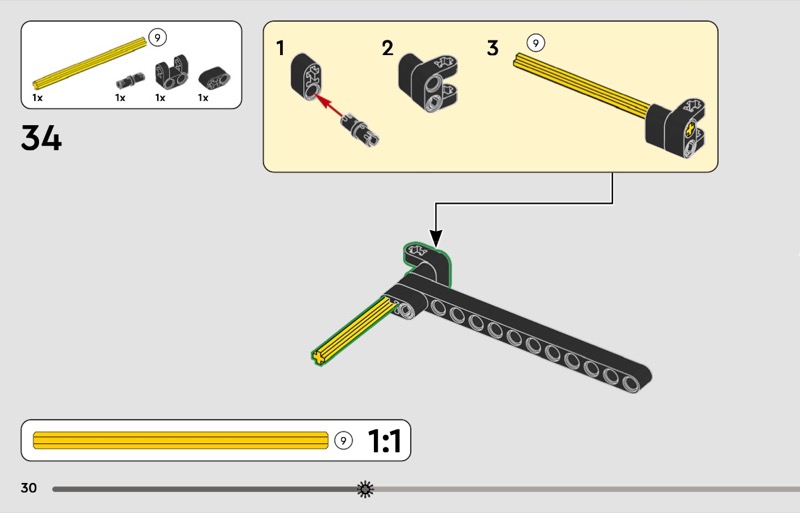 9
1x
1x
1x
1x

34

1
2
3
9

9
1:1

30