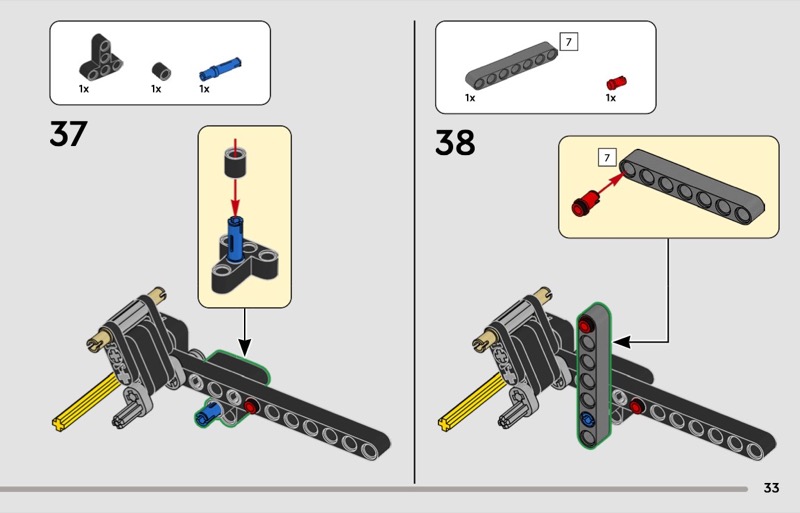 1x 1x 1x

37

7

1x 1x

38

7

33