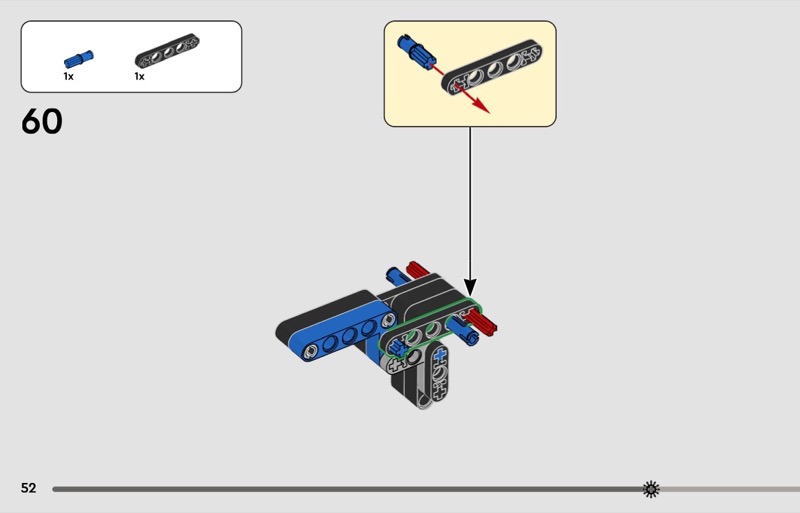 1x
1x

60

52