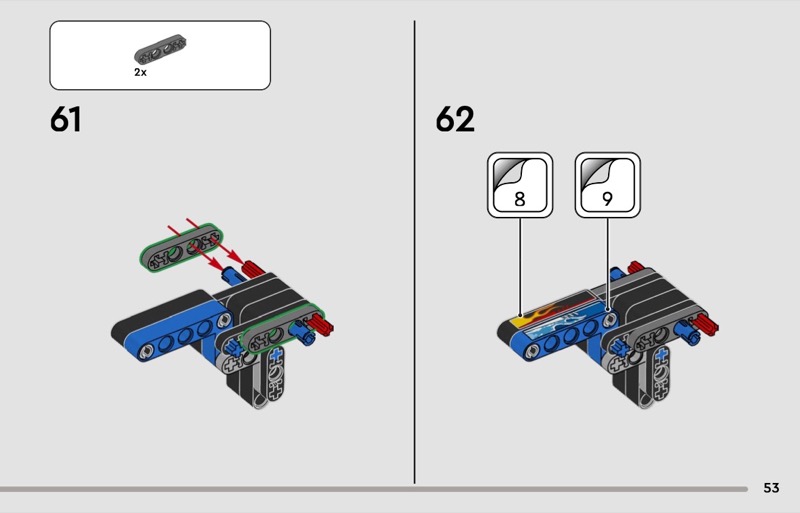 2x

61

62

8

9

53