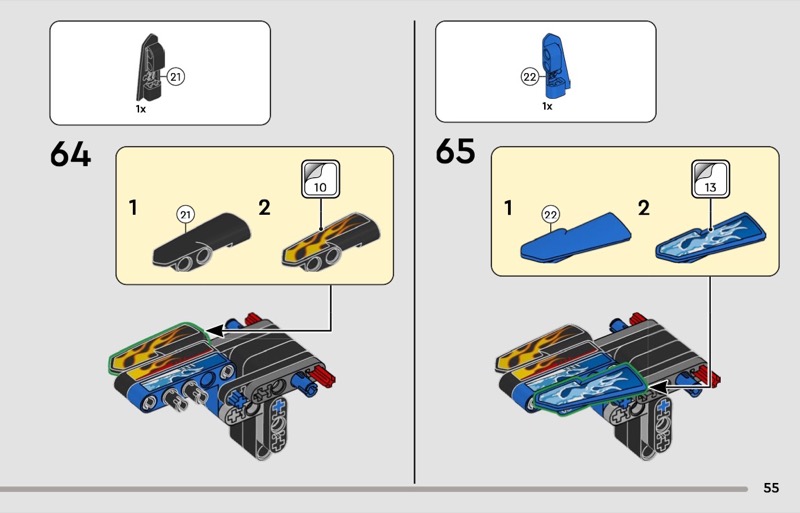 21
1x

64

1
21
2
10

22
1x

65

1
22
2
13

55