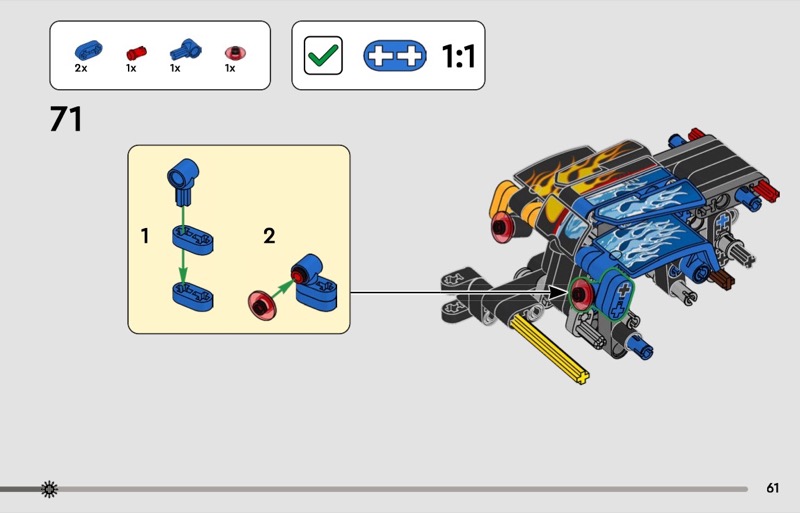 2x 1x 1x 1x

1:1

71

1

2

61