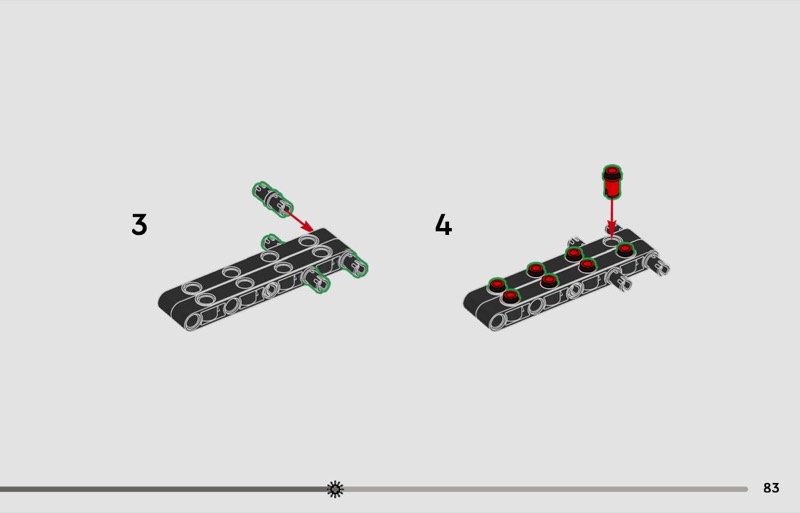 3

4

83