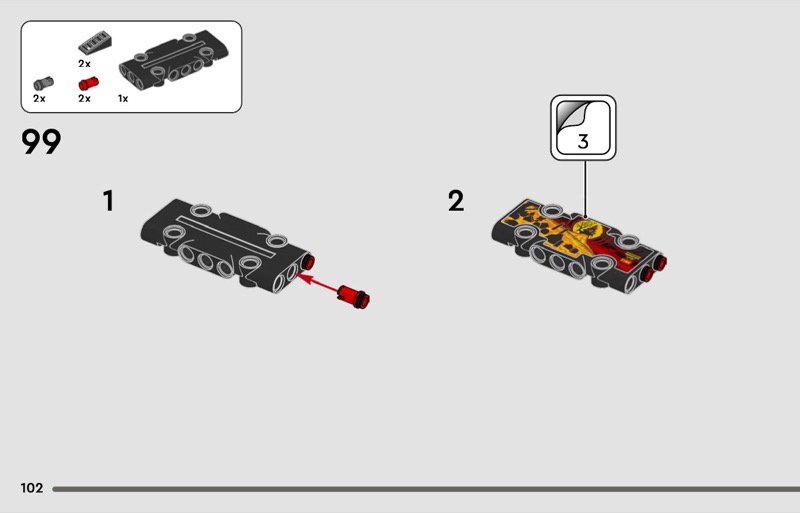 2x
2x
2x
1x

99

1

2

3

102